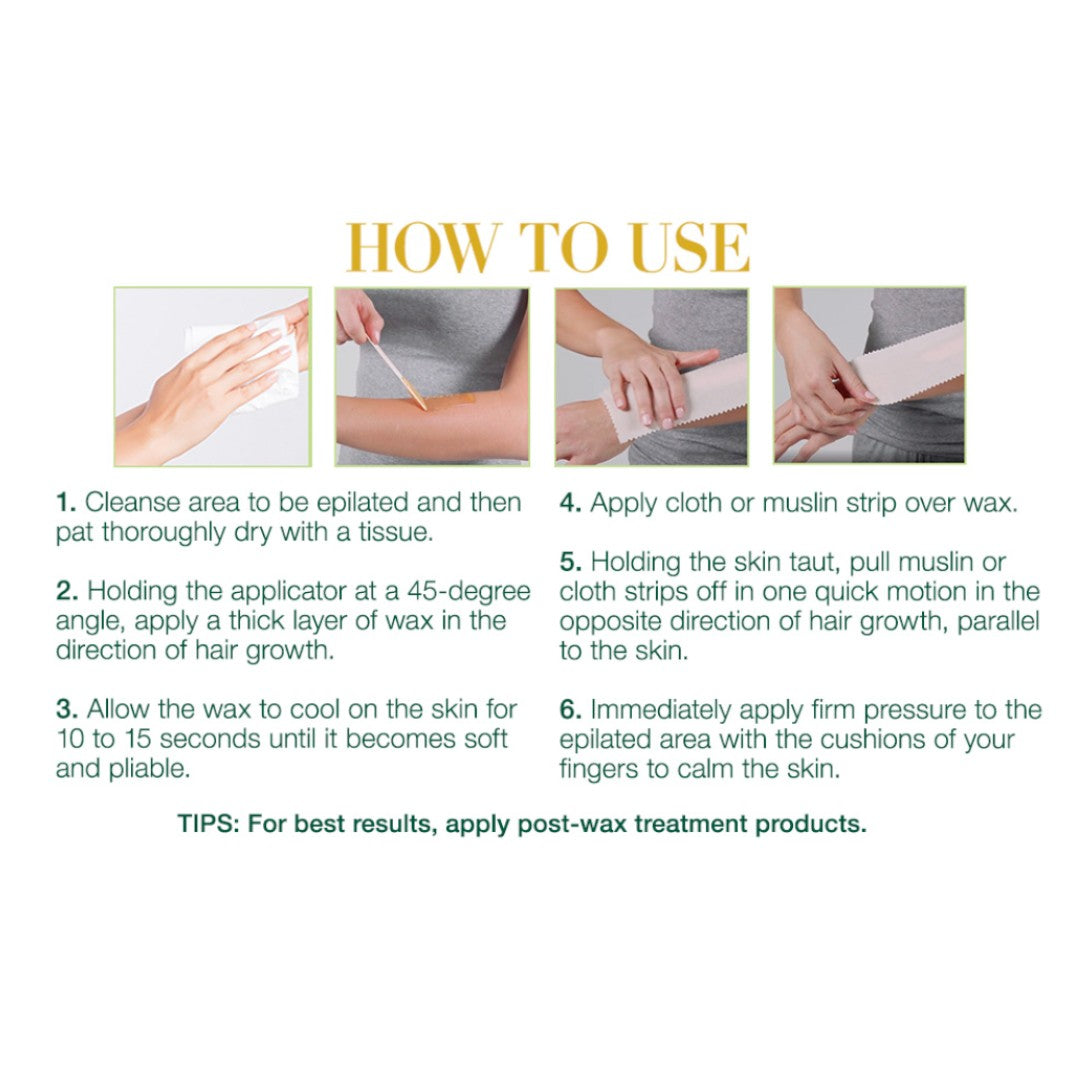 HOW TO USE

1. Cleanse area to be epilated and then pat thoroughly dry with a tissue.

2. Holding the applicator at a 45-degree angle, apply a thick layer of wax in the direction of hair growth.

3. Allow the wax to cool on the skin for 10 to 15 seconds until it becomes soft and pliable.

4. Apply cloth or muslin strip over wax.

5. Holding the skin taut, pull muslin or cloth strips off in one quick motion in the opposite direction of hair growth, parallel to the skin.

6. Immediately apply firm pressure to the epilated area with the cushions of your fingers to calm the skin.

TIPS: For best results, apply post-wax treatment products.