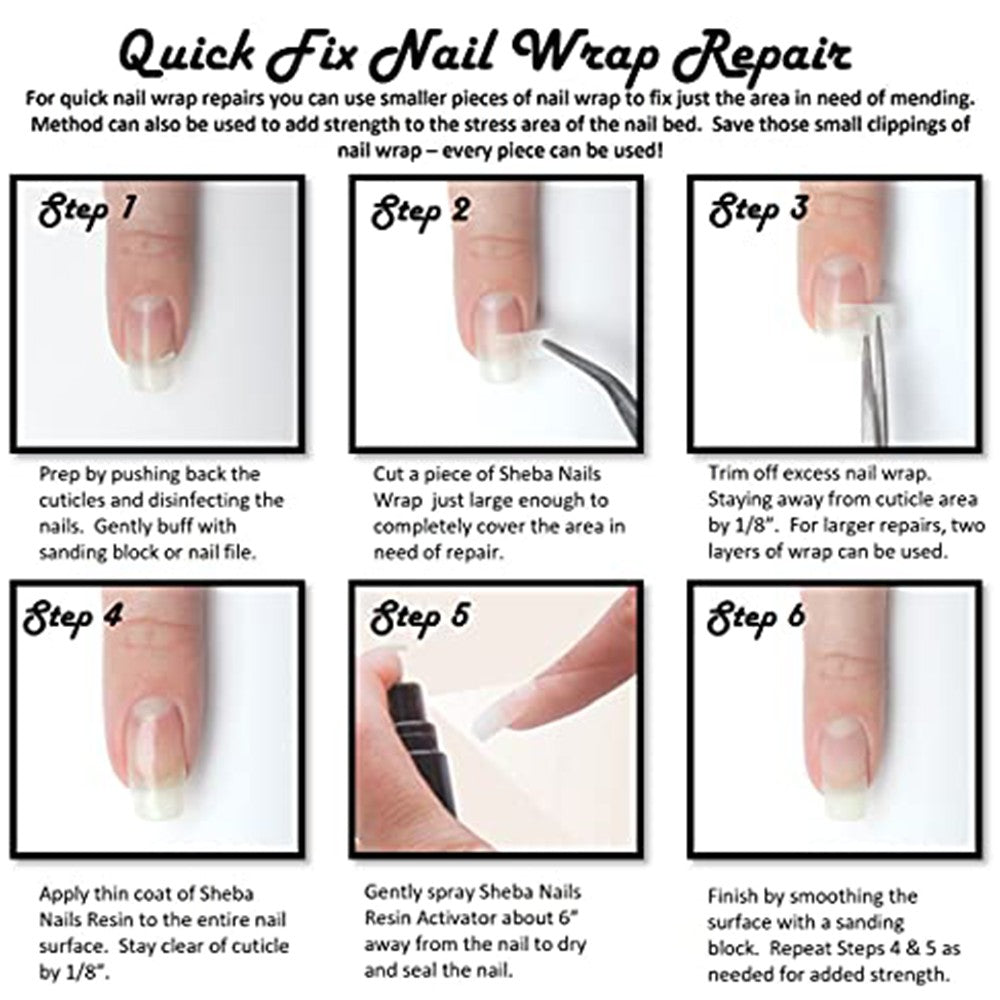 Quick Fix Nail Wrap Repair

For quick nail wrap repairs you can use smaller pieces of nail wrap to fix just the area in need of mending. Method can also be used to add strength to the stress area of the nail bed. Save those small clippings of nail wrap – every piece can be used!

Step 1

Prep by pushing back the cuticles and disinfecting the nails. Gently buff with sanding block or nail file.

Step 2

Cut a piece of Sheba Nails Wrap just large enough to completely cover the area in need of repair.

Step 3

Trim off excess nail wrap. Staying away from cuticle area by 1/8". For larger repairs, two layers of wrap can be used.

Step 4

Apply thin coat of Sheba Nails Resin to the entire nail surface. Stay clear of cuticle by 1/8".

Step 5

Gently spray Sheba Nails Resin Activator about 6" away from the nail to dry and seal the nail.

Step 6

Finish by smoothing the surface with a sanding block. Repeat Steps 4 & 5 as needed for added strength.