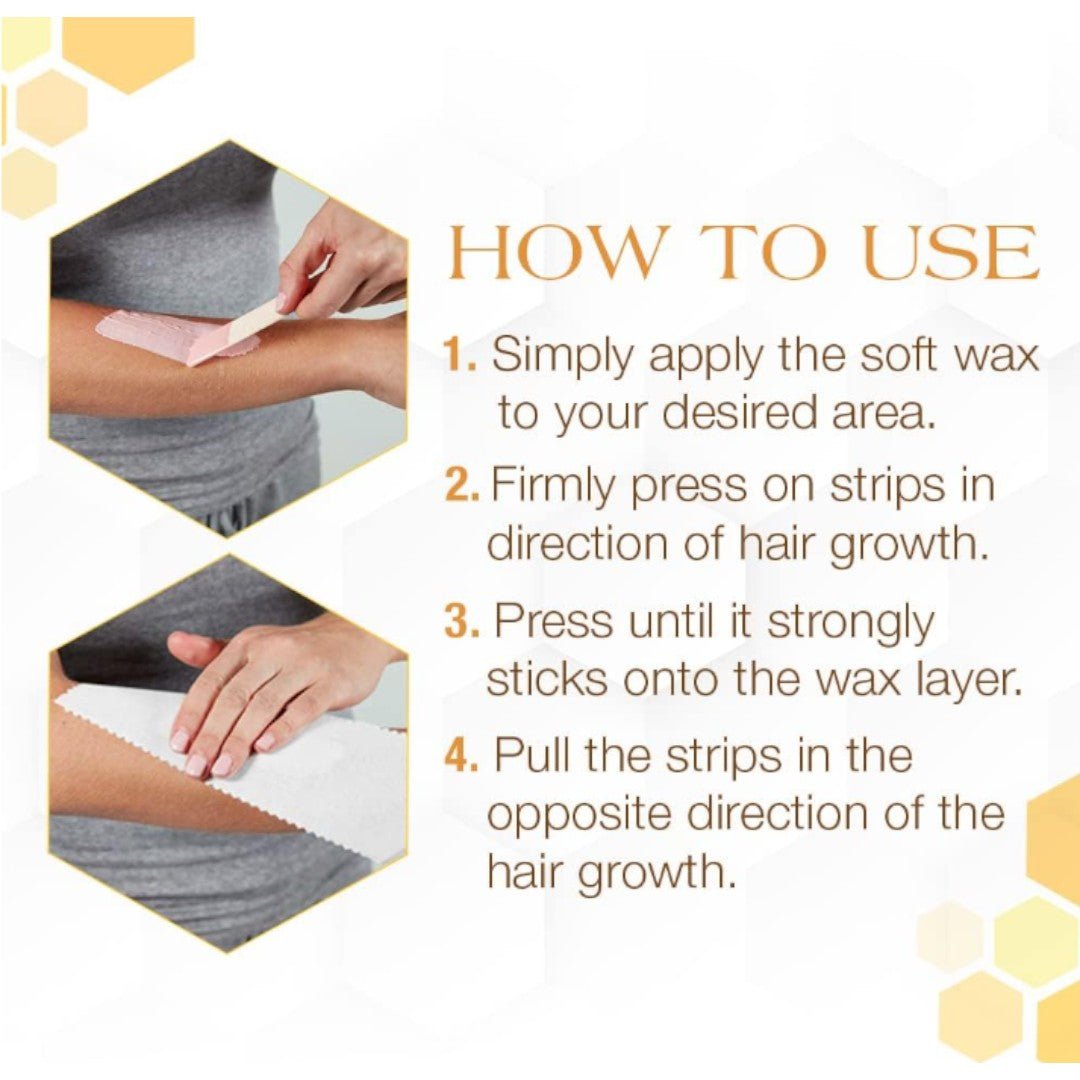 HOW TO USE

1. Simply apply the soft wax to your desired area.

2. Firmly press on strips in direction of hair growth.

3. Press until it strongly sticks onto the wax layer.

4. Pull the strips in the opposite direction of the hair growth.