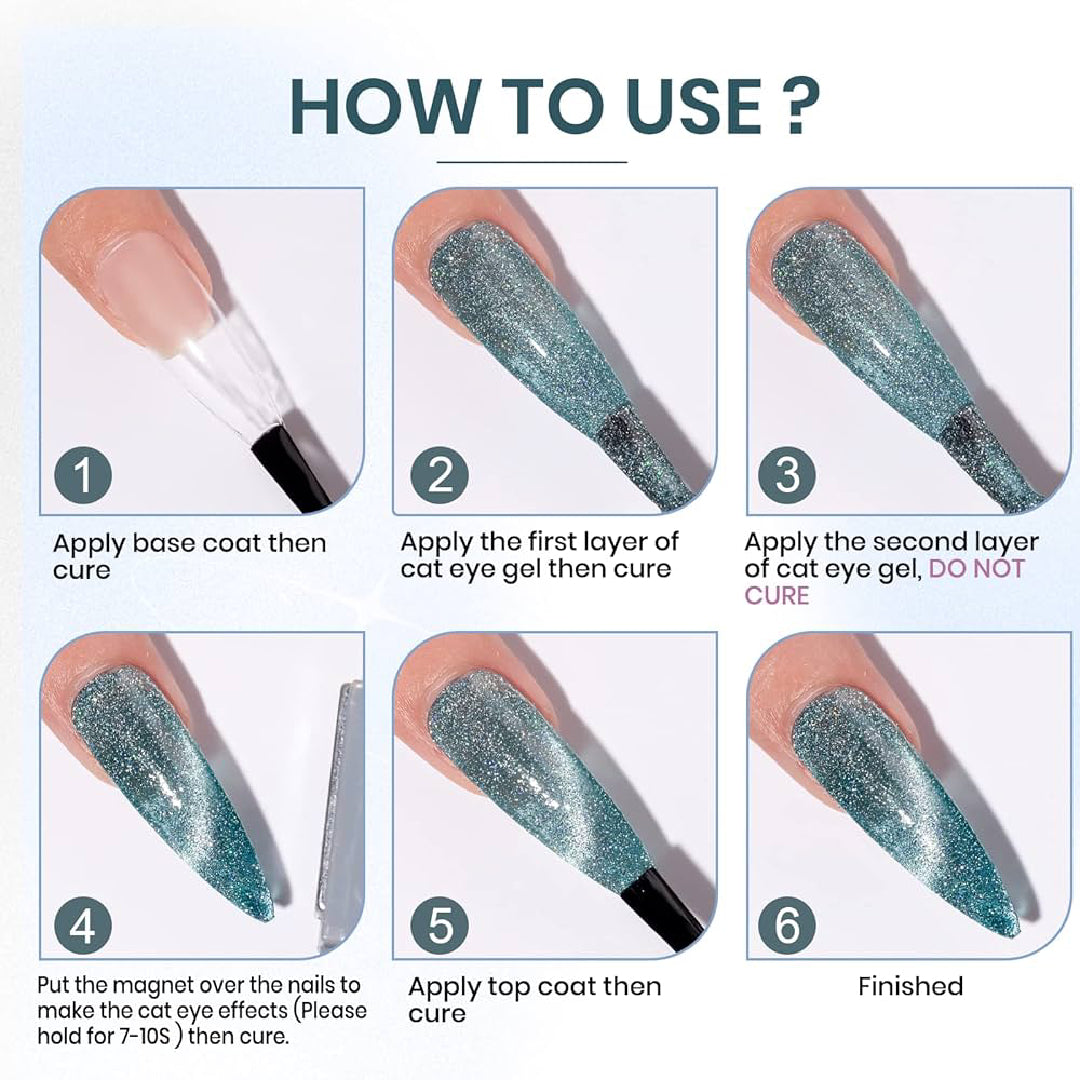 HOW TO USE ?

1

Apply base coat then cure

2

Apply the first layer of cat eye gel then cure

3

Apply the second layer of cat eye gel, DO NOT CURE

4

Put the magnet over the nails to make the cat eye effects (Please hold for 7-10S ) then cure.

5

Apply top coat then cure

6

Finished