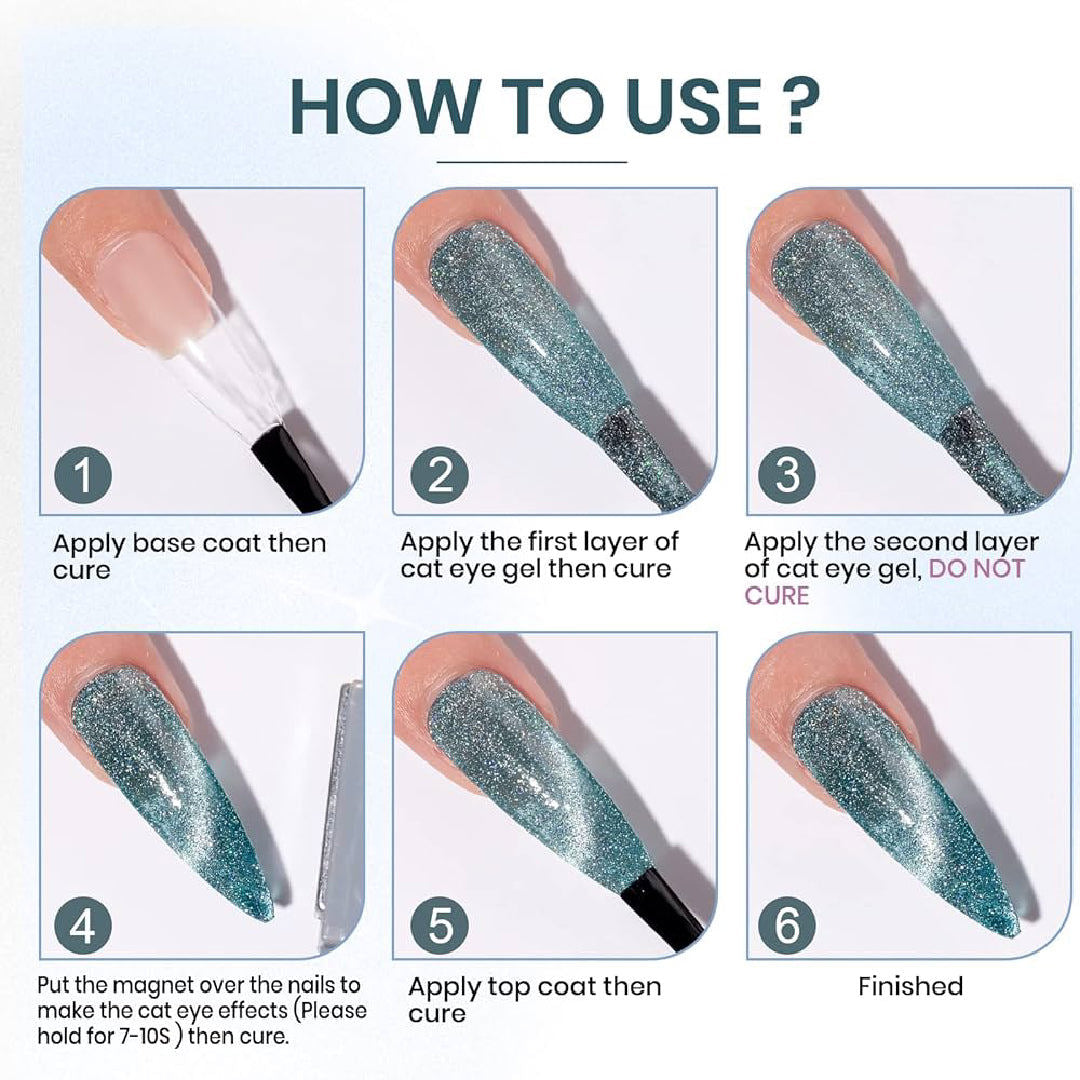 HOW TO USE ?

1
Apply base coat then cure

2
Apply the first layer of cat eye gel then cure

3
Apply the second layer of cat eye gel, DO NOT CURE

4
Put the magnet over the nails to make the cat eye effects (Please hold for 7-10S ) then cure.

5
Apply top coat then cure

6
Finished